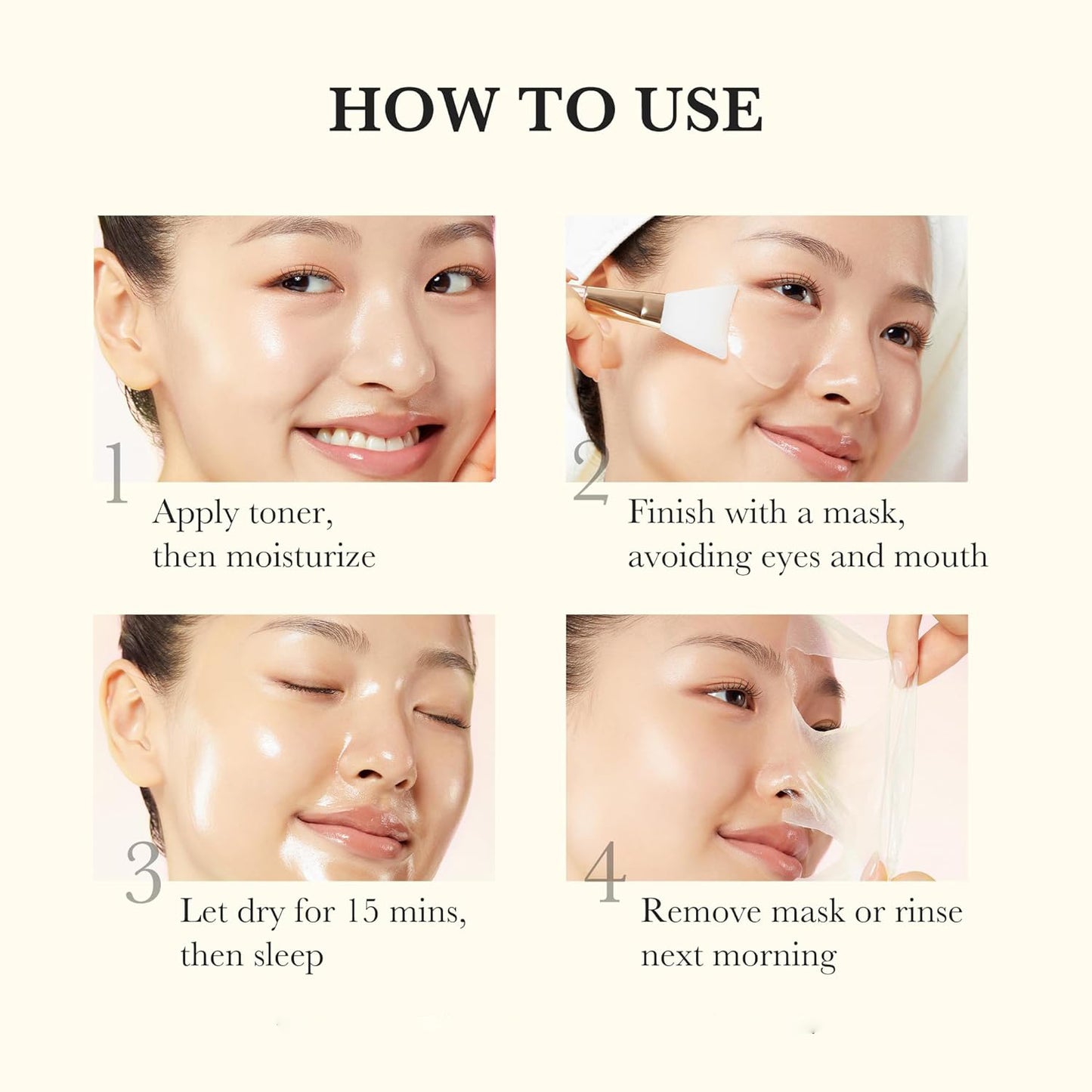 HOW TO USE

1
Apply toner, then moisturize

2
Finish with a mask, avoiding eyes and mouth

3
Let dry for 15 mins, then sleep

4
Remove mask or rinse next morning